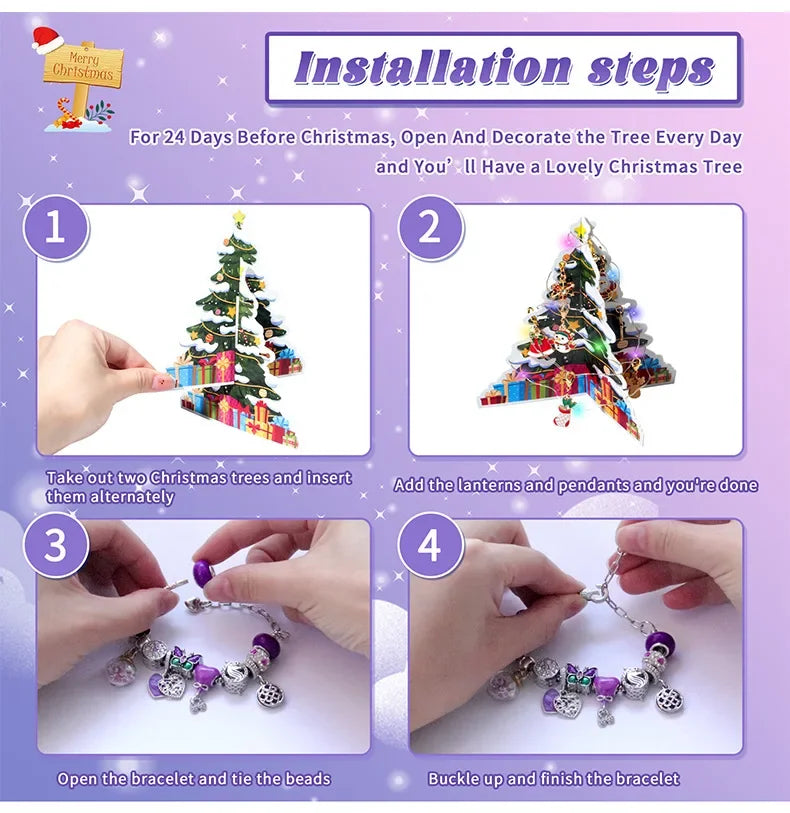 Merry Christmas

Installation steps

For 24 Days Before Christmas, Open And Decorate the Tree Every Day and You' ll Have a Lovely Christmas Tree

1

2

Take out two Christmas trees and insert them alternately

Add the lanterns and pendants and you're done

3

4

Open the bracelet and tie the beads

Buckle up and finish the bracelet