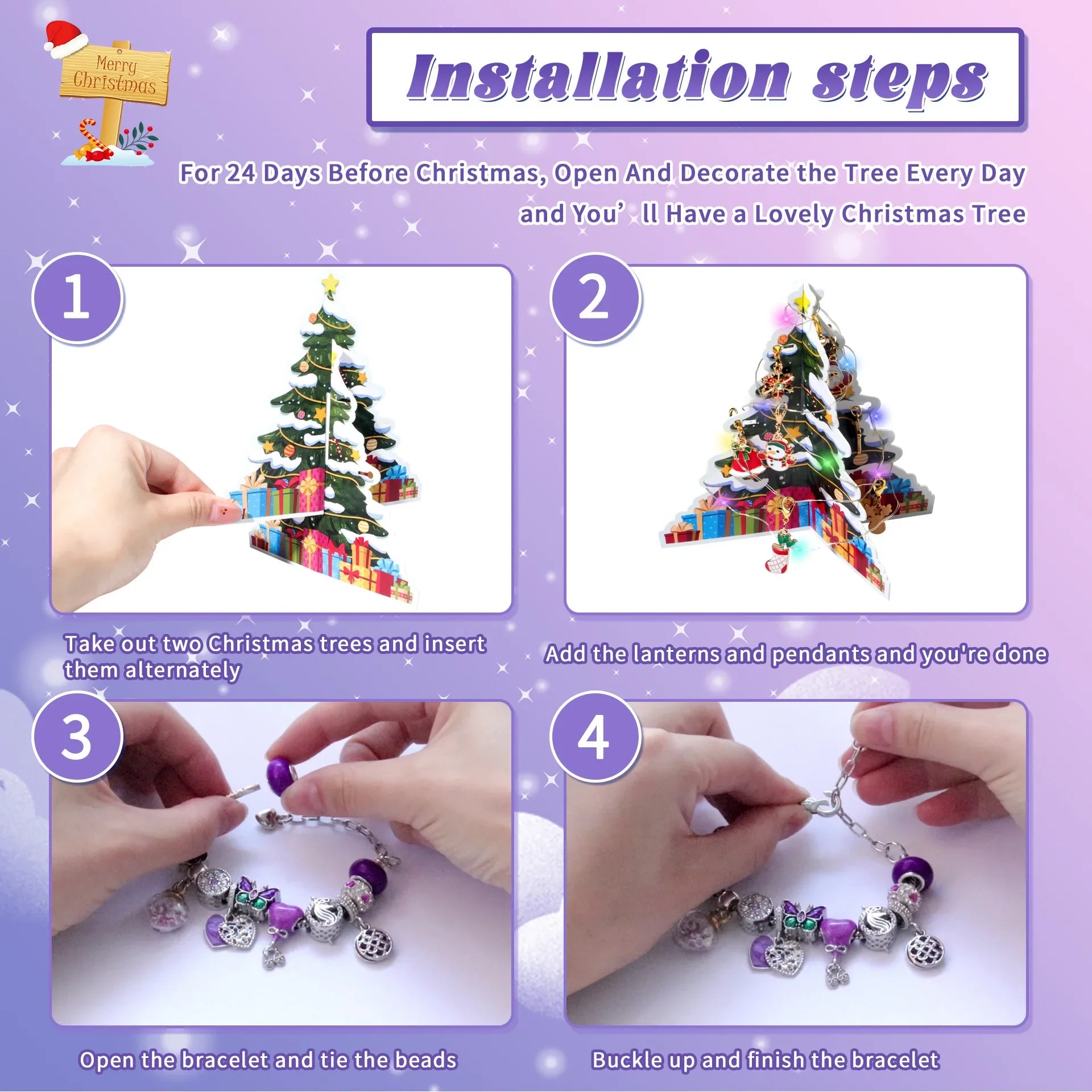 Merry Christmas

Installation steps

For 24 Days Before Christmas, Open And Decorate the Tree Every Day and You’ ll Have a Lovely Christmas Tree

1

Take out two Christmas trees and insert them alternately

2

Add the lanterns and pendants and you're done

3

Open the bracelet and tie the beads

4

Buckle up and finish the bracelet